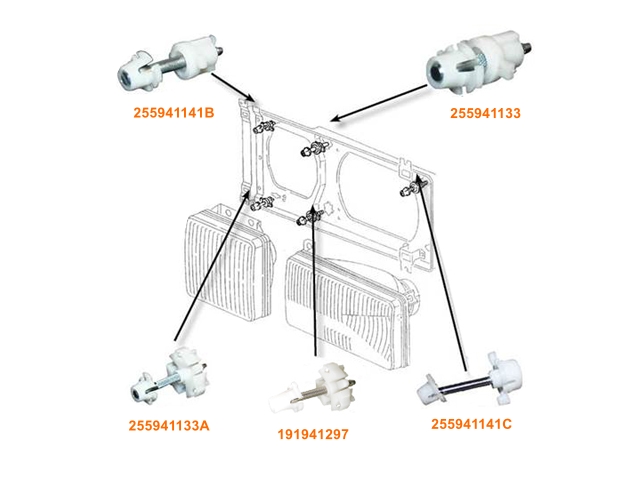 255941141B

255941133

255941133A

191941297

255941141C